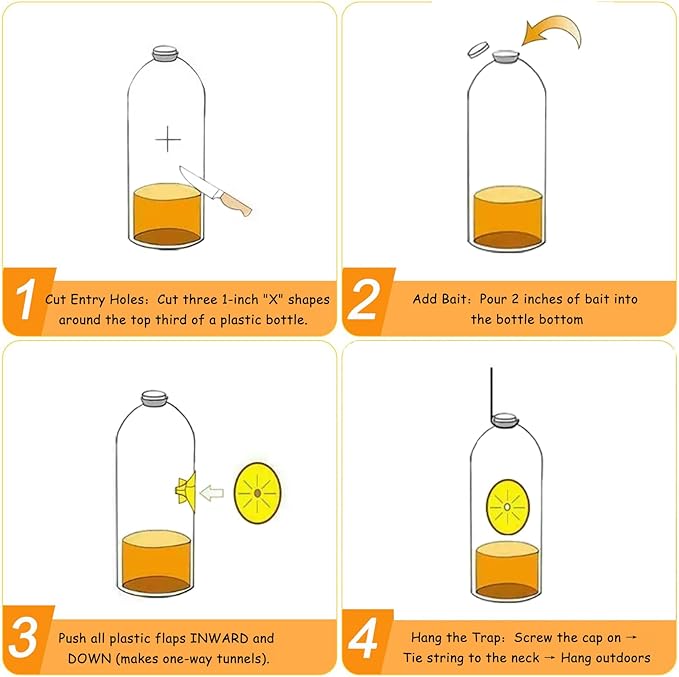 1 Cut Entry Holes: Cut three 1-inch "X" shapes around the top third of a plastic bottle.

2 Add Bait: Pour 2 inches of bait into the bottle bottom

3 Push all plastic flaps INWARD and DOWN (makes one-way tunnels).

4 Hang the Trap: Screw the cap on → Tie string to the neck → Hang outdoors