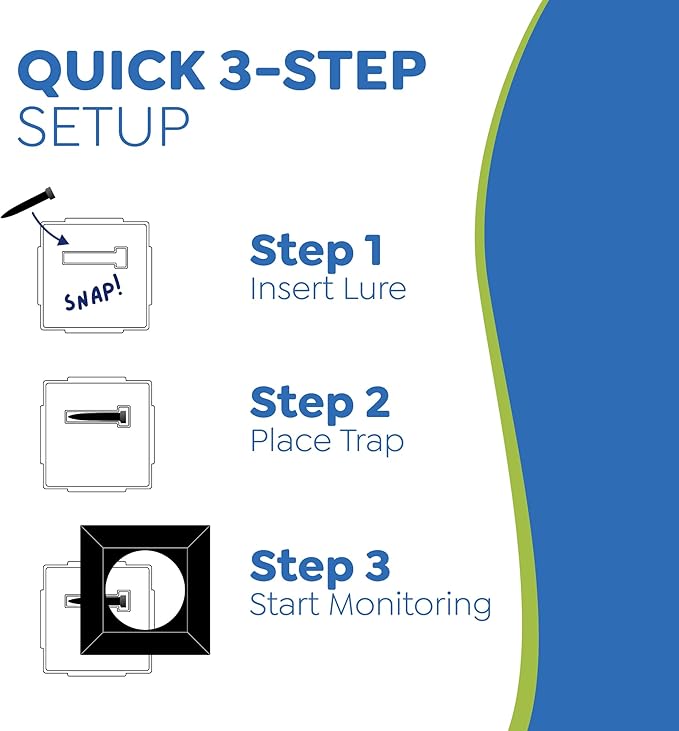 QUICK 3-STEP
SETUP

SNAP!

Step 1
Insert Lure

Step 2
Place Trap

Step 3
Start Monitoring