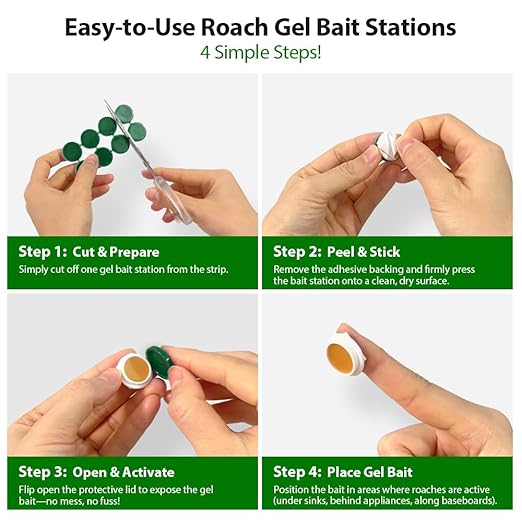 Easy-to-Use Roach Gel Bait Stations

4 Simple Steps!

Step 1: Cut & Prepare

Simply cut off one gel bait station from the strip.

Step 2: Peel & Stick

Remove the adhesive backing and firmly press the bait station onto a clean, dry surface.

Step 3: Open & Activate

Flip open the protective lid to expose the gel bait—no mess, no fuss!

Step 4: Place Gel Bait

Position the bait in areas where roaches are active (under sinks, behind appliances, along baseboards).