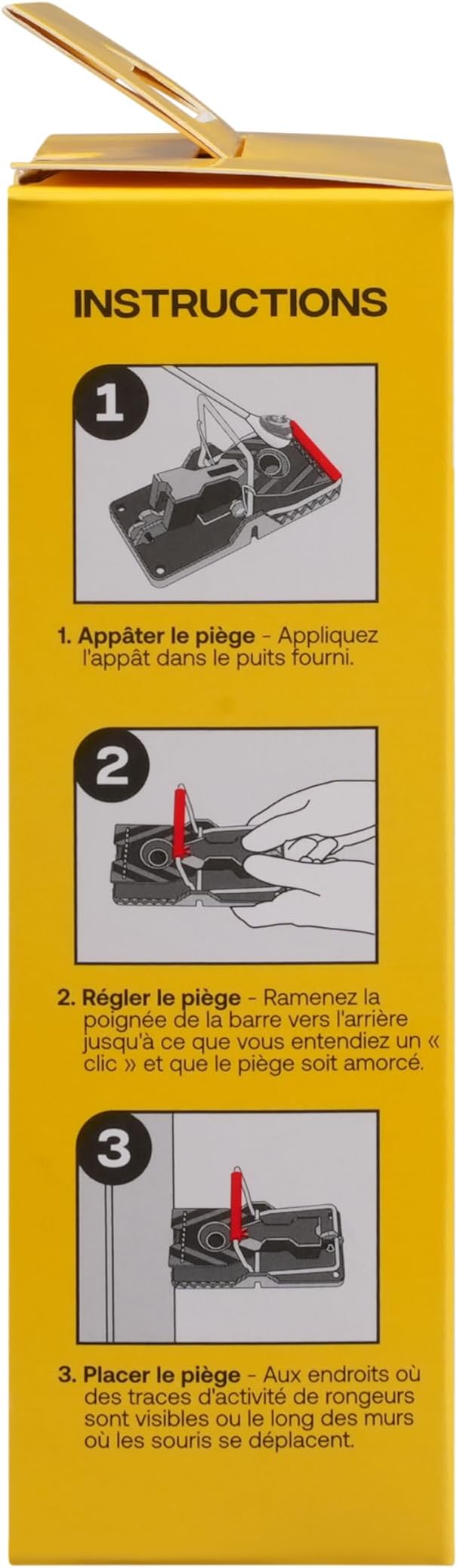 INSTRUCTIONS

1

1. Appâter le piège - Appliquez l'appât dans le puits fourni.

2

2. Régler le piège - Ramenez la poignée de la barre vers l'arrière jusqu'à ce que vous entendiez un « clic » et que le piège soit amorcé.

3

3. Placer le piège - Aux endroits où des traces d'activité de rongeurs sont visibles ou le long des murs où les souris se déplacent.