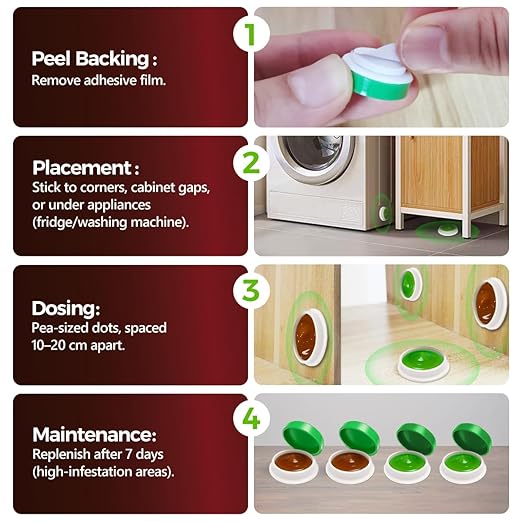 1

Peel Backing :
Remove adhesive film.

2

Placement :
Stick to corners, cabinet gaps, or under appliances (fridge/washing machine).

3

Dosing:
Pea-sized dots, spaced 10–20 cm apart.

4

Maintenance:
Replenish after 7 days (high-infestation areas).