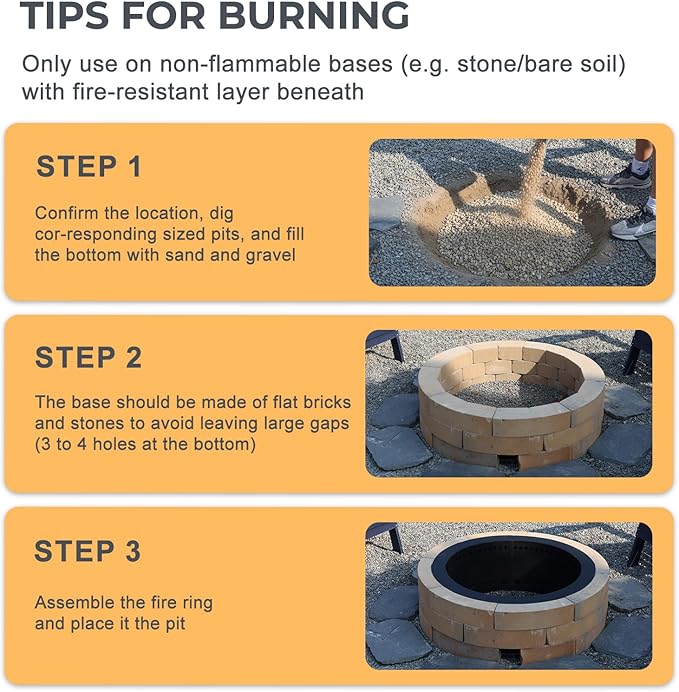 TIPS FOR BURNING

Only use on non-flammable bases (e.g. stone/bare soil) with fire-resistant layer beneath

STEP 1

Confirm the location, dig cor-responding sized pits, and fill the bottom with sand and gravel

STEP 2

The base should be made of flat bricks and stones to avoid leaving large gaps (3 to 4 holes at the bottom)

STEP 3

Assemble the fire ring and place it the pit