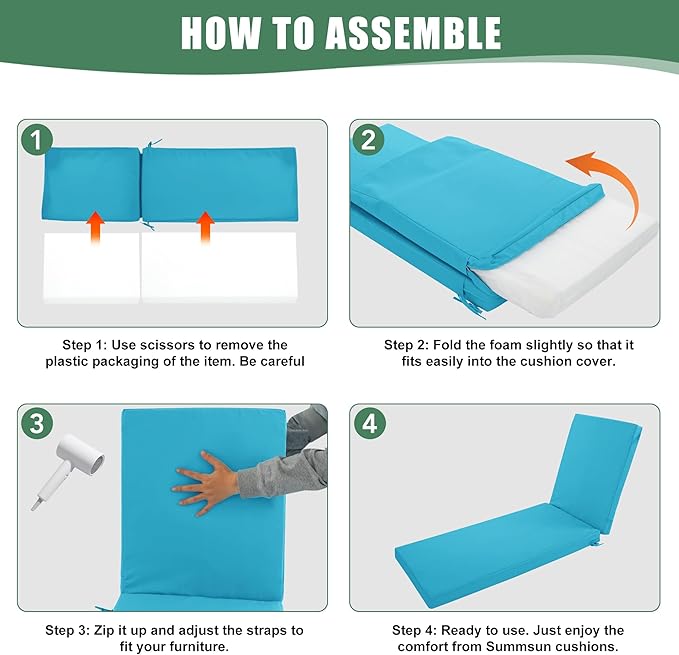 HOW TO ASSEMBLE

1

Step 1: Use scissors to remove the plastic packaging of the item. Be careful

2

Step 2: Fold the foam slightly so that it fits easily into the cushion cover.

3

Step 3: Zip it up and adjust the straps to fit your furniture.

4

Step 4: Ready to use. Just enjoy the comfort from Summsun cushions.