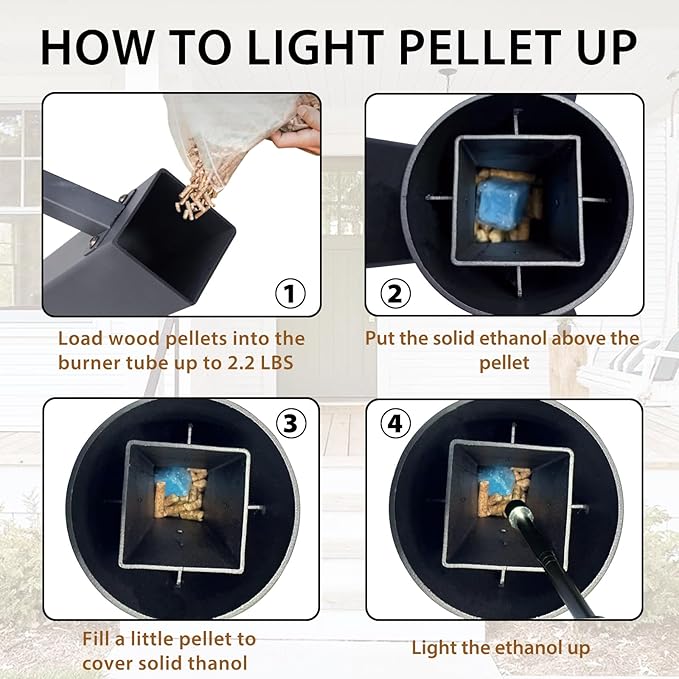 HOW TO LIGHT PELLET UP

1

Load wood pellets into the burner tube up to 2.2 LBS

2

Put the solid ethanol above the pellet

3

Fill a little pellet to cover solid thanol

4

Light the ethanol up