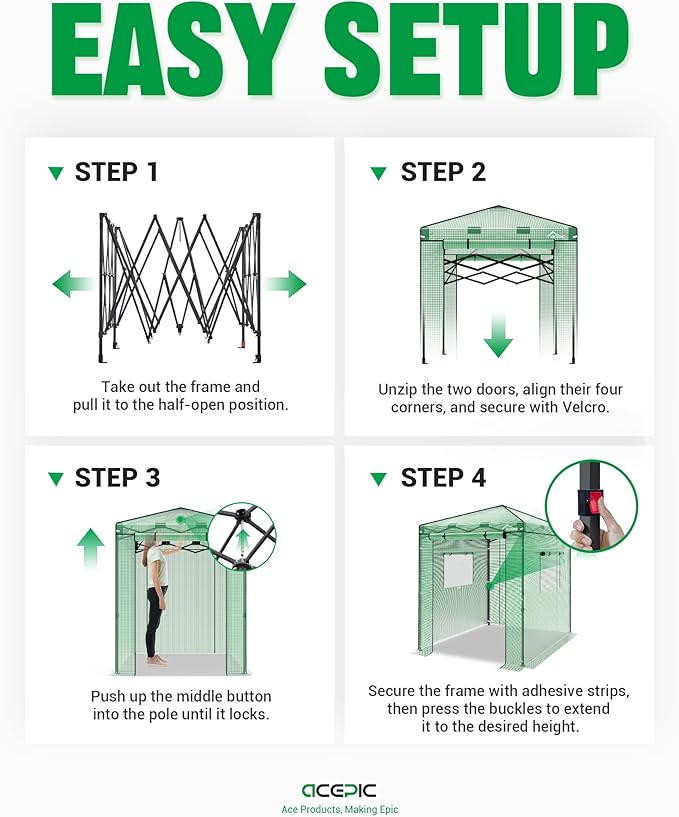 EASY SETUP

STEP 1

Take out the frame and pull it to the half-open position.

STEP 2

Unzip the two doors, align their four corners, and secure with Velcro.

STEP 3

Push up the middle button into the pole until it locks.

STEP 4

Secure the frame with adhesive strips, then press the buckles to extend it to the desired height.

ACEPIC
Ace Products, Making Epic