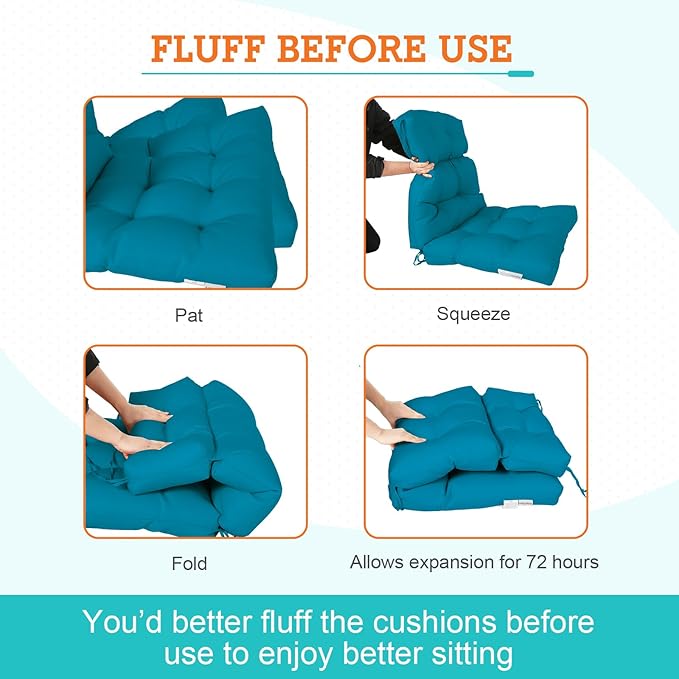 FLUFF BEFORE USE

Pat

Squeeze

Fold

Allows expansion for 72 hours

You'd better fluff the cushions before use to enjoy better sitting