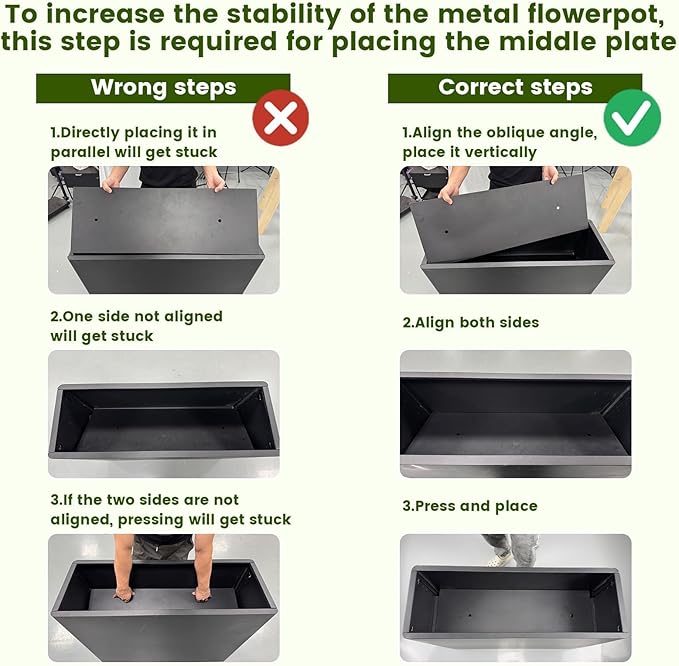 To increase the stability of the metal flowerpot, this step is required for placing the middle plate

Wrong steps

1.Directly placing it in parallel will get stuck

2.One side not aligned will get stuck

3.If the two sides are not aligned, pressing will get stuck

Correct steps

1.Align the oblique angle, place it vertically

2.Align both sides

3.Press and place