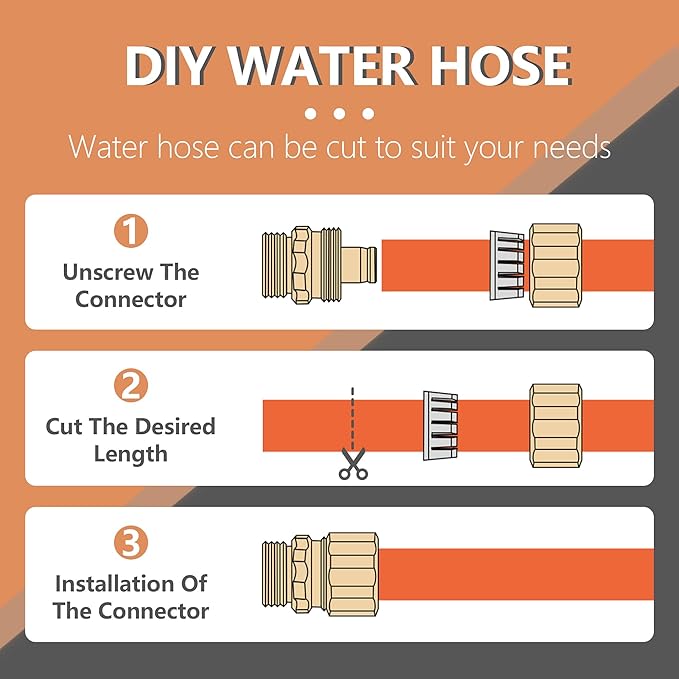 DIY WATER HOSE

Water hose can be cut to suit your needs

1
Unscrew The Connector

2
Cut The Desired Length

3
Installation Of The Connector