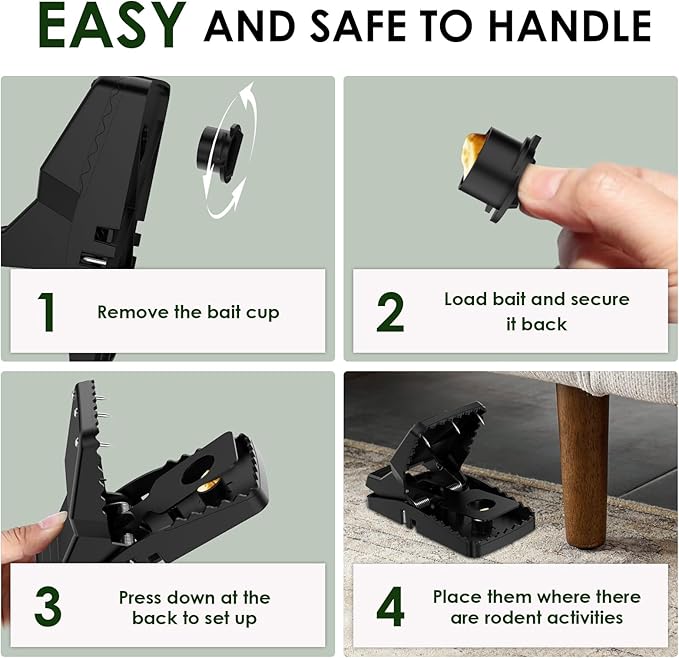 EASY AND SAFE TO HANDLE

1 Remove the bait cup

2 Load bait and secure it back

3 Press down at the back to set up

4 Place them where there are rodent activities