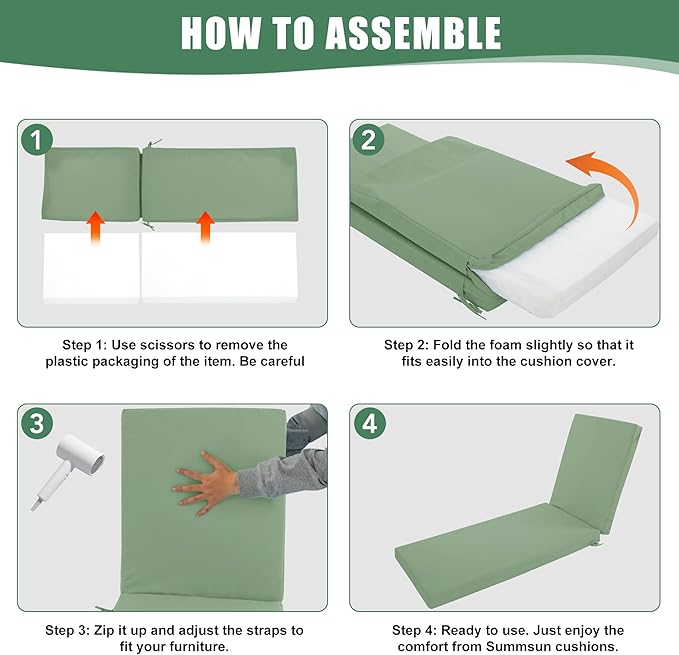 HOW TO ASSEMBLE

1

Step 1: Use scissors to remove the plastic packaging of the item. Be careful

2

Step 2: Fold the foam slightly so that it fits easily into the cushion cover.

3

Step 3: Zip it up and adjust the straps to fit your furniture.

4

Step 4: Ready to use. Just enjoy the comfort from Summsun cushions.