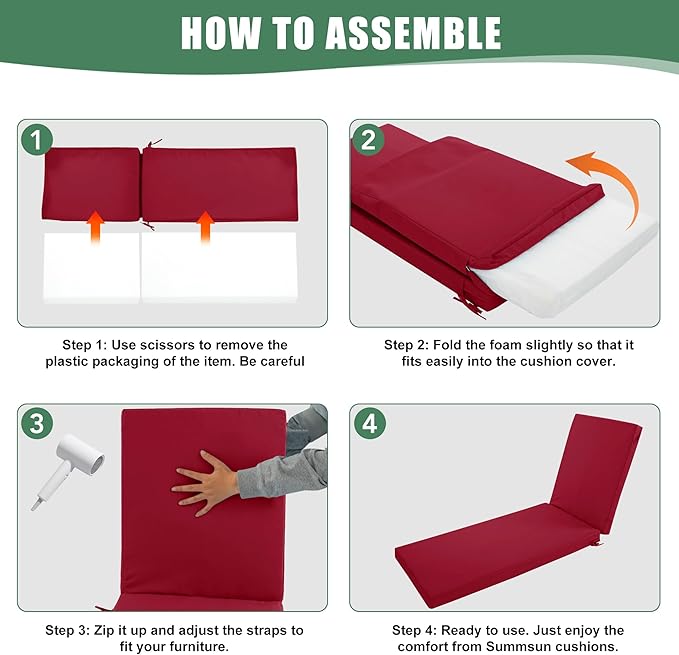 HOW TO ASSEMBLE

1

Step 1: Use scissors to remove the plastic packaging of the item. Be careful

2

Step 2: Fold the foam slightly so that it fits easily into the cushion cover.

3

Step 3: Zip it up and adjust the straps to fit your furniture.

4

Step 4: Ready to use. Just enjoy the comfort from Summsun cushions.