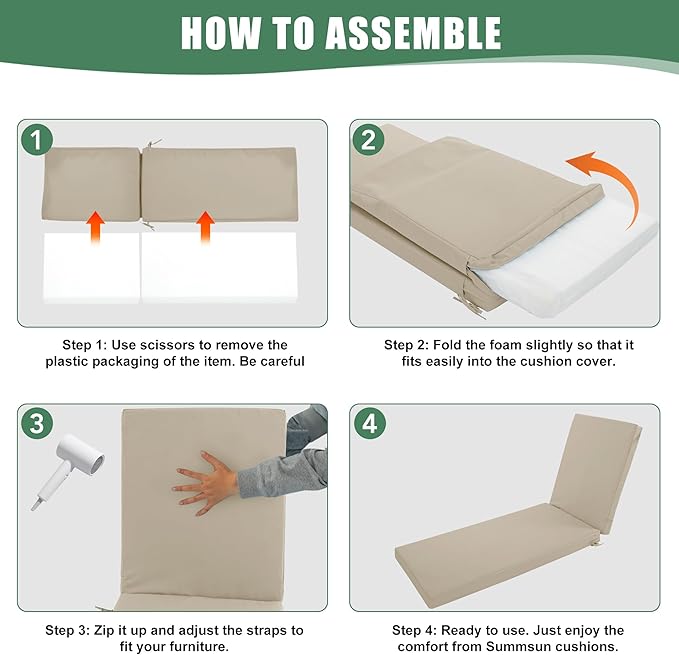 HOW TO ASSEMBLE

1

Step 1: Use scissors to remove the plastic packaging of the item. Be careful

2

Step 2: Fold the foam slightly so that it fits easily into the cushion cover.

3

Step 3: Zip it up and adjust the straps to fit your furniture.

4

Step 4: Ready to use. Just enjoy the comfort from Summsun cushions.