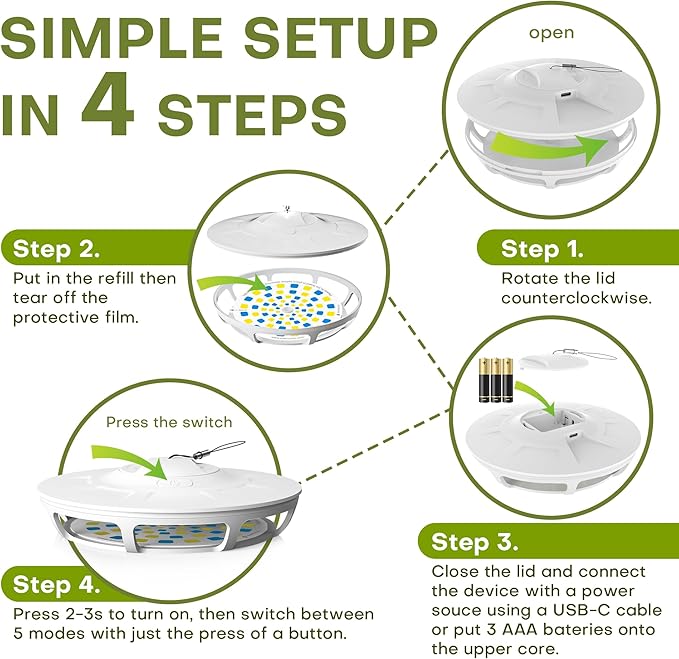 SIMPLE SETUP IN 4 STEPS

open

Step 1.
Rotate the lid counterclockwise.

Step 2.
Put in the refill then tear off the protective film.

Step 3.
Close the lid and connect the device with a power souce using a USB-C cable or put 3 AAA bateries onto the upper core.

Press the switch

Step 4.
Press 2-3s to turn on, then switch between 5 modes with just the press of a button.