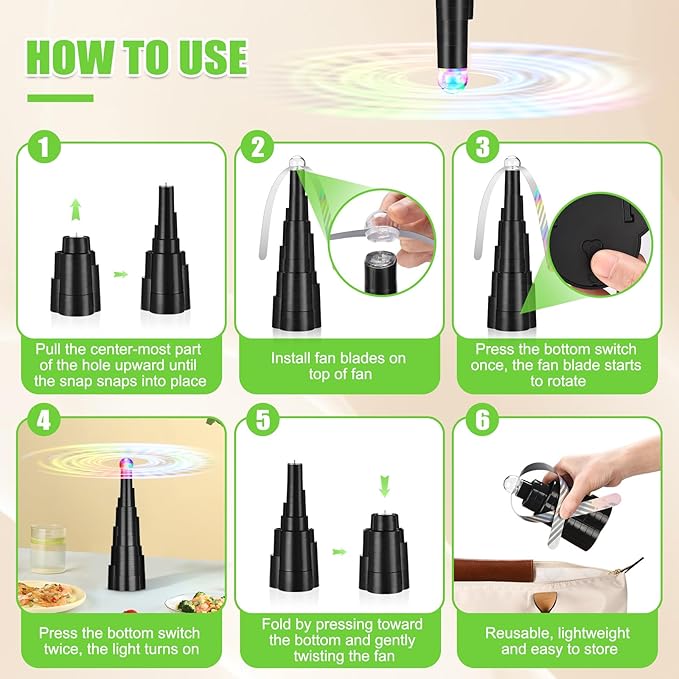 HOW TO USE

1

Pull the center-most part of the hole upward until the snap snaps into place

2

Install fan blades on top of fan

3

Press the bottom switch once, the fan blade starts to rotate

4

Press the bottom switch twice, the light turns on

5

Fold by pressing toward the bottom and gently twisting the fan

6

Reusable, lightweight and easy to store