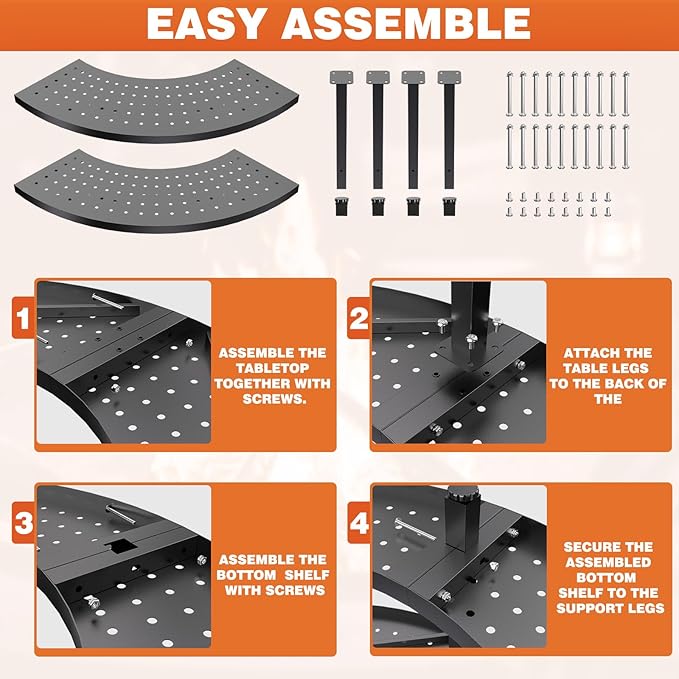 EASY ASSEMBLE

1

ASSEMBLE THE TABLETOP TOGETHER WITH SCREWS.

2

ATTACH THE TABLE LEGS TO THE BACK OF THE

3

ASSEMBLE THE BOTTOM SHELF WITH SCREWS

4

SECURE THE ASSEMBLED BOTTOM SHELF TO THE SUPPORT LEGS