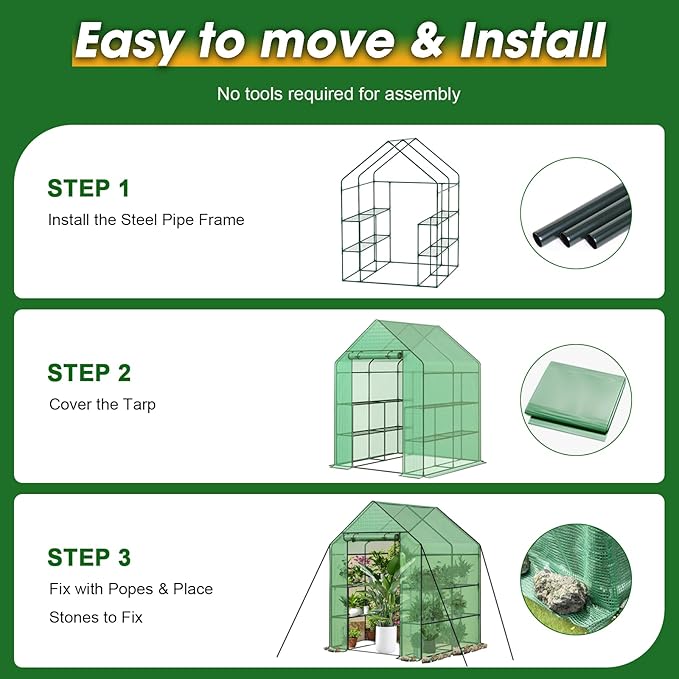 Easy to move & Install

No tools required for assembly

STEP 1

Install the Steel Pipe Frame

STEP 2

Cover the Tarp

STEP 3

Fix with Popes & Place Stones to Fix