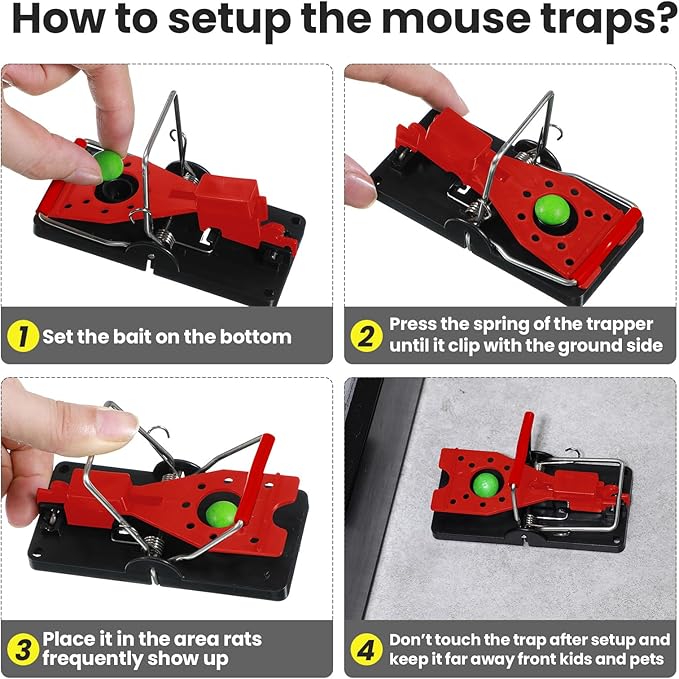 How to setup the mouse traps?

1 Set the bait on the bottom

2 Press the spring of the trapper until it clip with the ground side

3 Place it in the area rats frequently show up

4 Don't touch the trap after setup and keep it far away front kids and pets