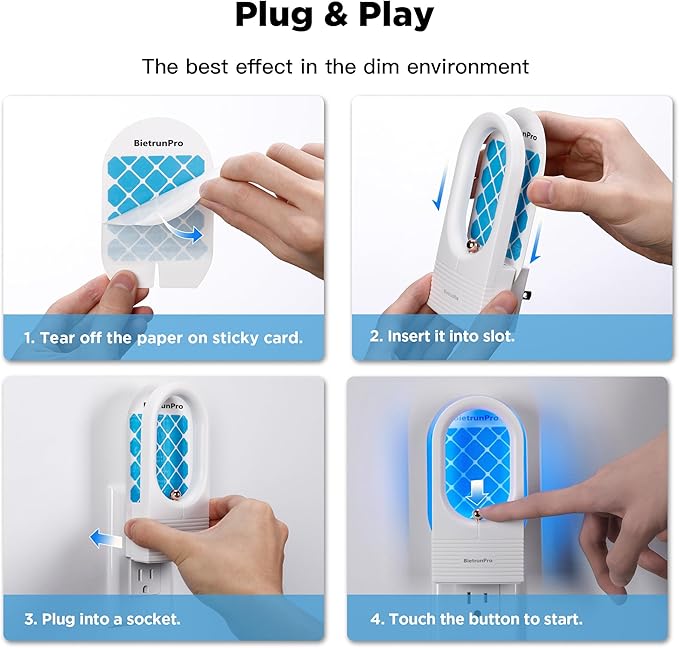 Plug & Play

The best effect in the dim environment

BietrunPro

1. Tear off the paper on sticky card.

2. Insert it into slot.

BietrunPro

3. Plug into a socket.

BietrunPro

BietrunPro

4. Touch the button to start.