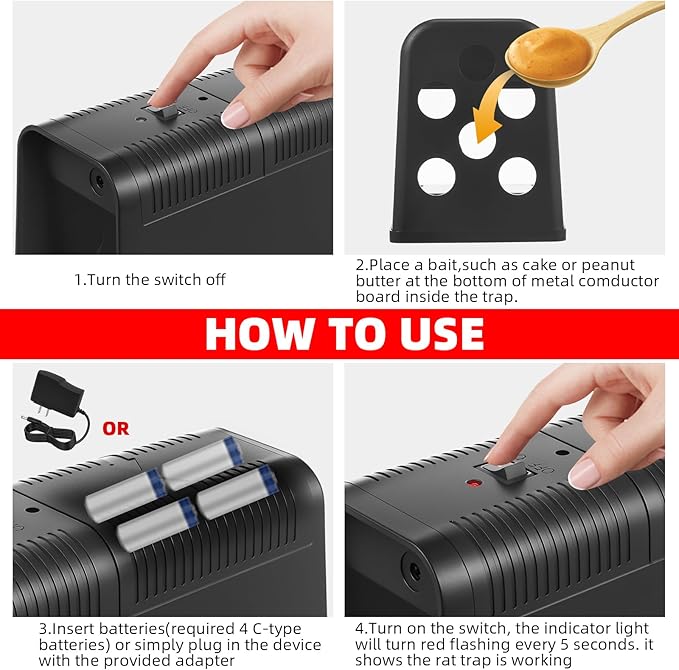 1.Turn the switch off

2.Place a bait,such as cake or peanut butter at the bottom of metal comductor board inside the trap.

HOW TO USE

OR

3.Insert batteries(required 4 C-type batteries) or simply plug in the device with the provided adapter

4.Turn on the switch, the indicator light will turn red flashing every 5 seconds. it shows the rat trap is working