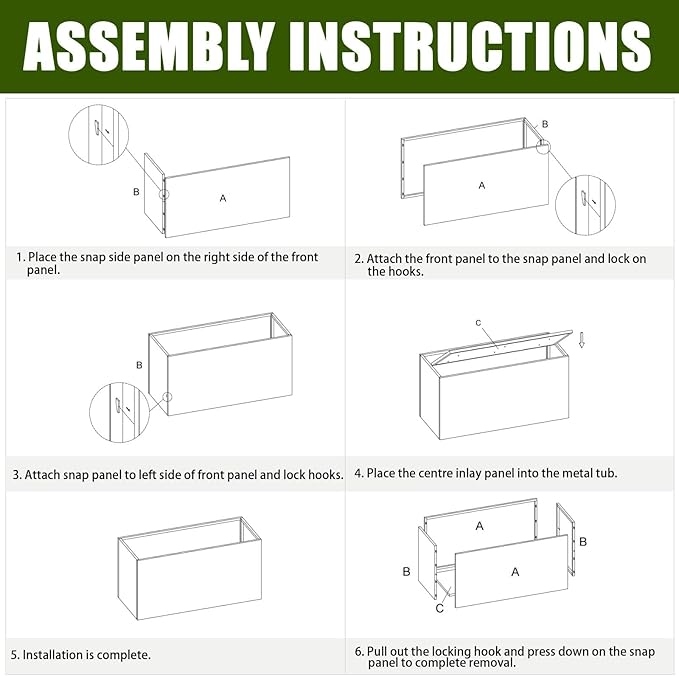 ASSEMBLY INSTRUCTIONS

B

A

1. Place the snap side panel on the right side of the front panel.

B

A

2. Attach the front panel to the snap panel and lock on the hooks.

B

3. Attach snap panel to left side of front panel and lock hooks.

C

4. Place the centre inlay panel into the metal tub.

5. Installation is complete.

A

B

B

A

C

6. Pull out the locking hook and press down on the snap panel to complete removal.