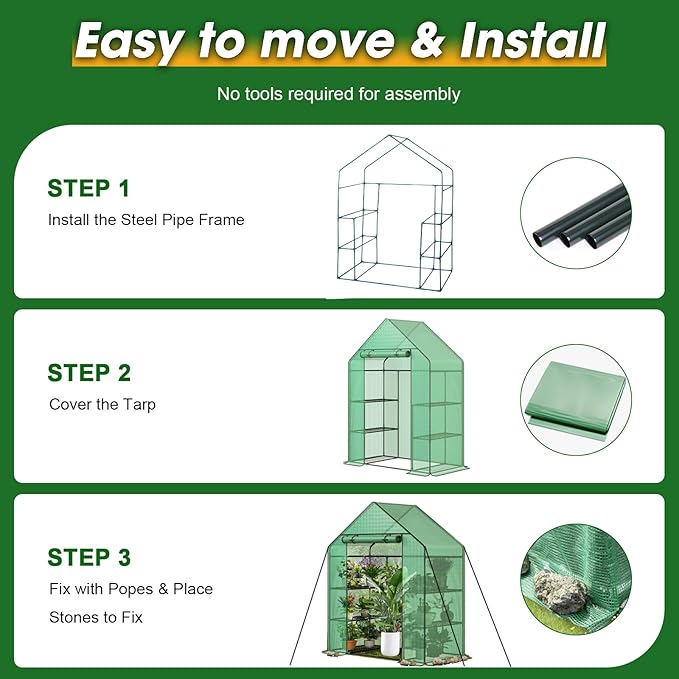 Easy to move & Install

No tools required for assembly

STEP 1

Install the Steel Pipe Frame

STEP 2

Cover the Tarp

STEP 3

Fix with Popes & Place Stones to Fix