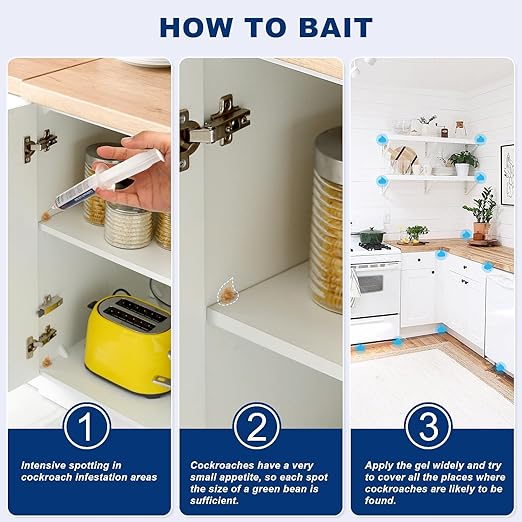 HOW TO BAIT

1

Intensive spotting in cockroach infestation areas

2

Cockroaches have a very small appetite, so each spot the size of a green bean is sufficient.

3

Apply the gel widely and try to cover all the places where cockroaches are likely to be found.