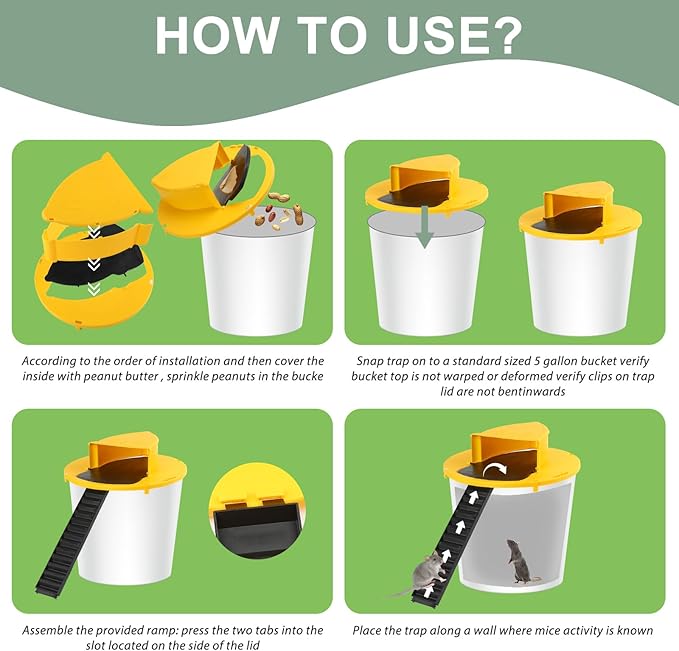 HOW TO USE?

According to the order of installation and then cover the inside with peanut butter , sprinkle peanuts in the bucke

Snap trap on to a standard sized 5 gallon bucket verify bucket top is not warped or deformed verify clips on trap lid are not bentinwards

Assemble the provided ramp: press the two tabs into the slot located on the side of the lid

Place the trap along a wall where mice activity is known