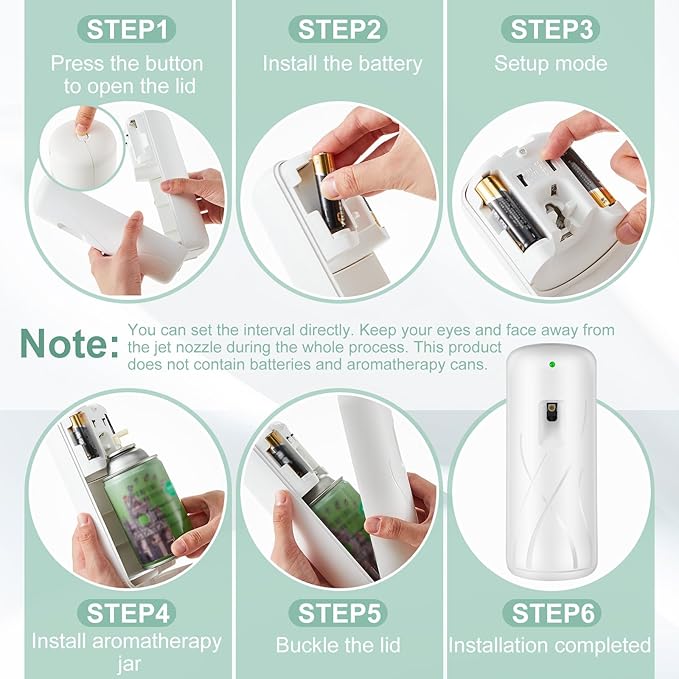 STEP1
Press the button to open the lid

STEP2
Install the battery

STEP3
Setup mode

Note: You can set the interval directly. Keep your eyes and face away from the jet nozzle during the whole process. This product does not contain batteries and aromatherapy cans.

STEP4
Install aromatherapy jar

STEP5
Buckle the lid

STEP6
Installation completed