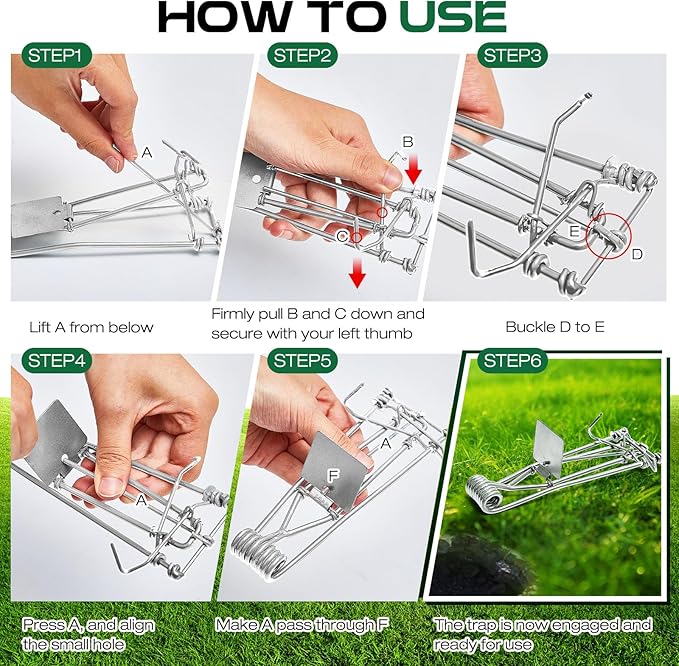 HOW TO USE

STEP1
A
Lift A from below

STEP2
B
C
Firmly pull B and C down and secure with your left thumb

STEP3
E
D
Buckle D to E

STEP4
A
Press A, and align the small hole

STEP5
A
F
Make A pass through F

STEP6
The trap is now engaged and ready for use