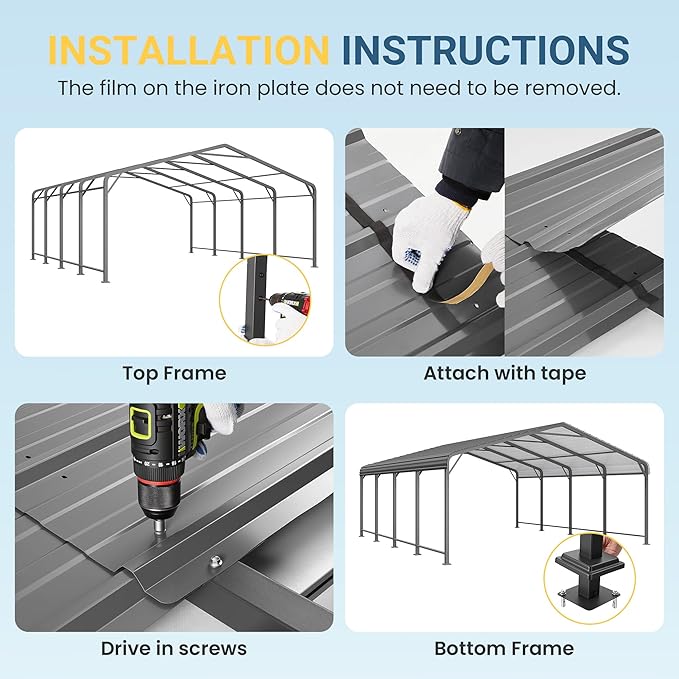 INSTALLATION INSTRUCTIONS

The film on the iron plate does not need to be removed.

Top Frame

Attach with tape

Drive in screws

Bottom Frame