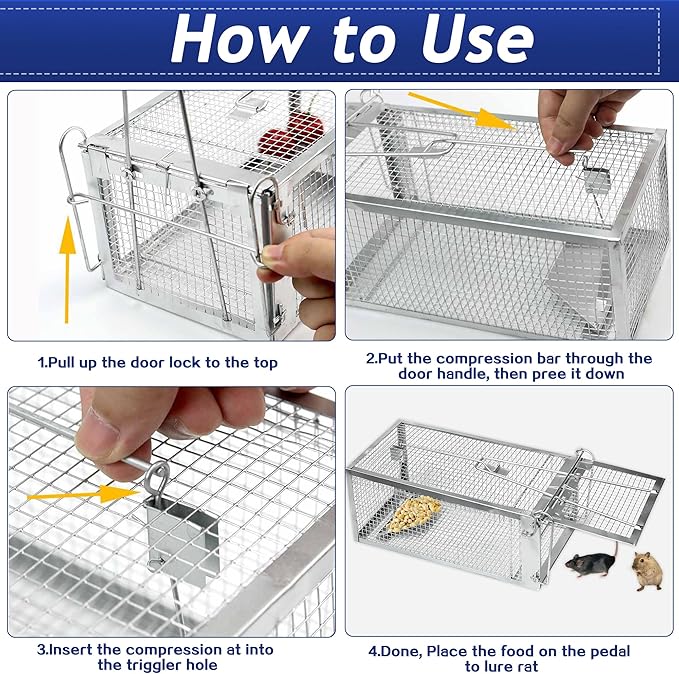 How to Use

1.Pull up the door lock to the top

2.Put the compression bar through the door handle, then pree it down

3.Insert the compression at into the triggler hole

4.Done, Place the food on the pedal to lure rat