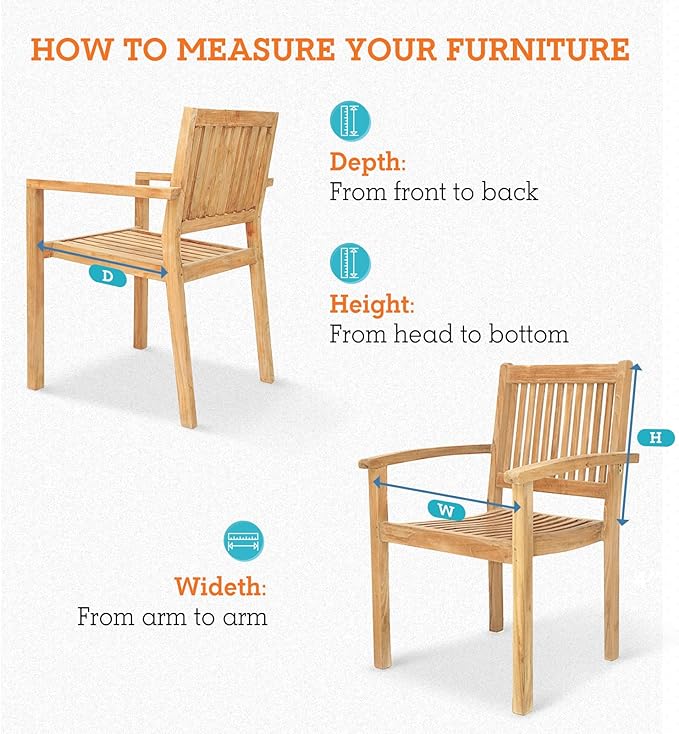 HOW TO MEASURE YOUR FURNITURE

Depth:
From front to back

D

Height:
From head to bottom

H

W

Wideth:
From arm to arm