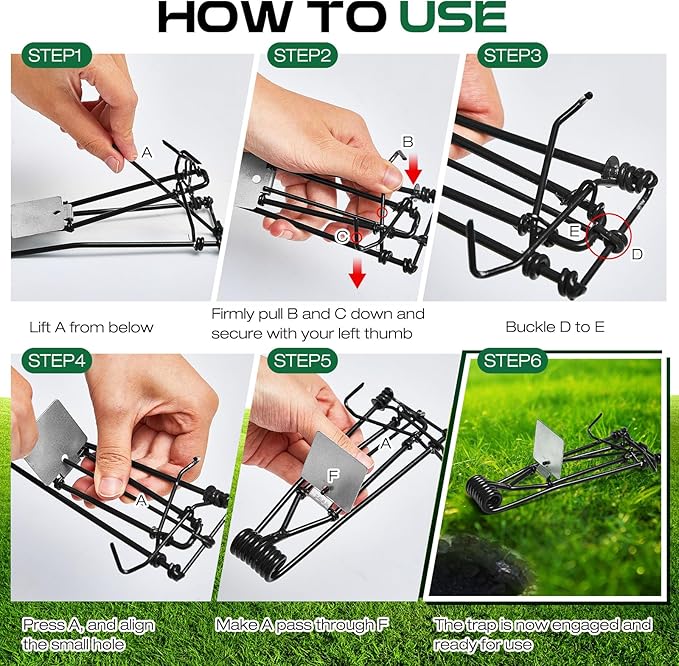 HOW TO USE

STEP1

A

Lift A from below

STEP2

B

C

Firmly pull B and C down and secure with your left thumb

STEP3

E

D

Buckle D to E

STEP4

A

Press A, and align the small hole

STEP5

A

F

Make A pass through F

STEP6

The trap is now engaged and ready for use